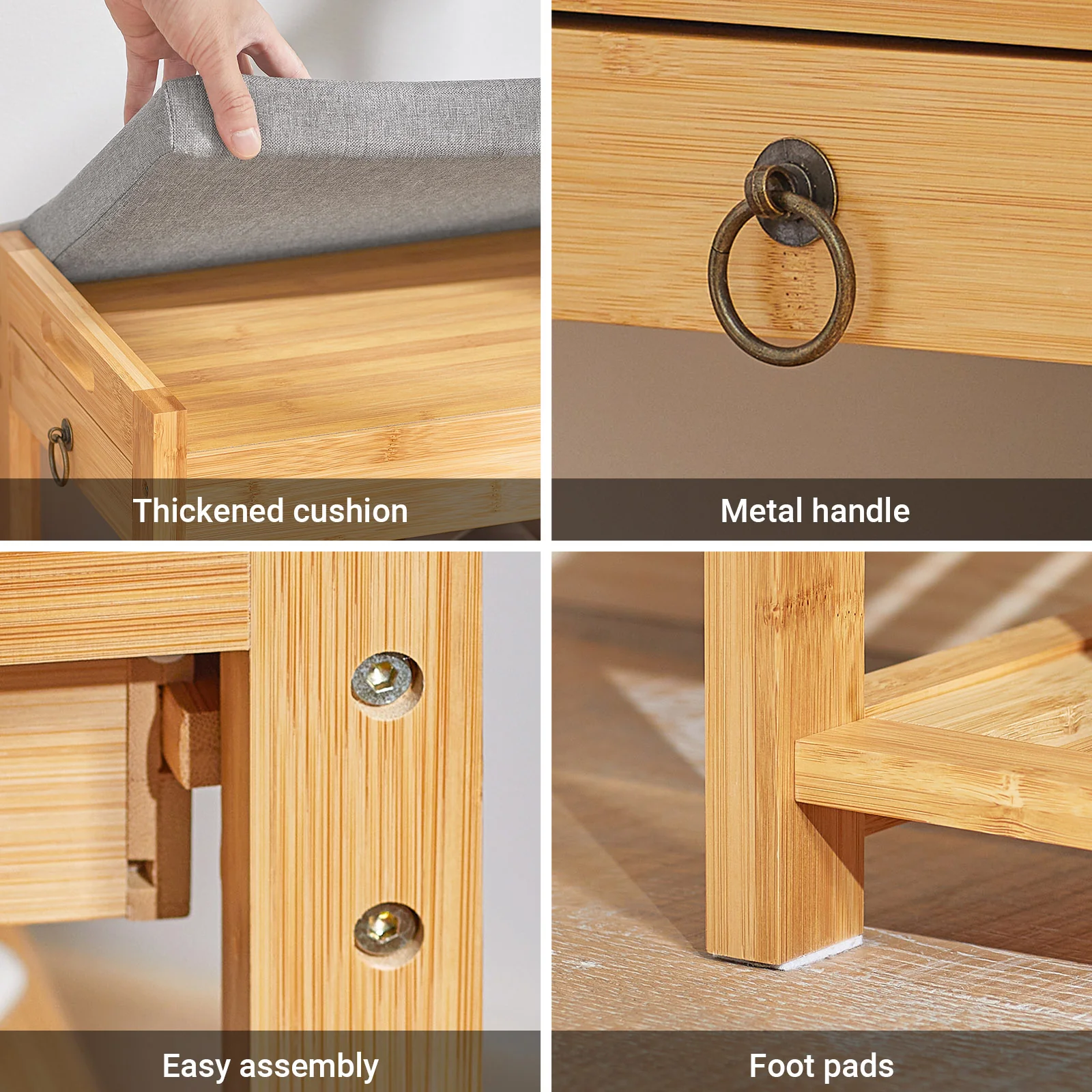 Thickened cushion

Metal handle

Easy assembly

Foot pads